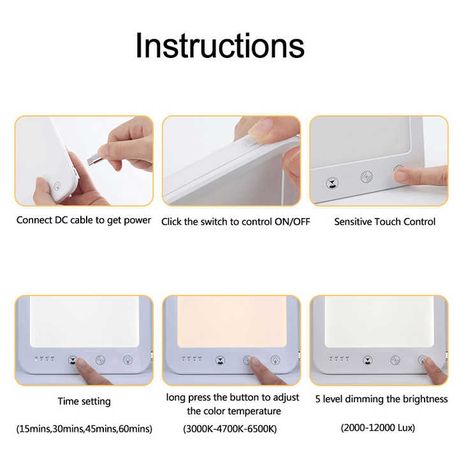 Instructions

Connect DC cable to get power

Click the switch to control ON/OFF

Sensitive Touch Control

Time setting

(15mins,30mins,45mins,60mins)

long press the button to adjust the color temperature

(3000K-4700K-6500K)

5 level dimming the brightness

(2000-12000 Lux)