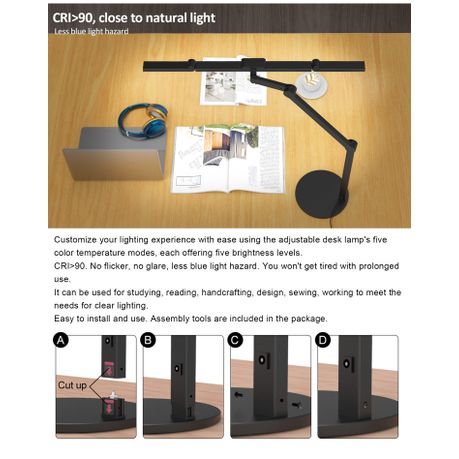 CRI>90, close to natural light

Less blue light hazard

Customize your lighting experience with ease using the adjustable desk lamp's five color temperature modes, each offering five brightness levels.
CRI>90. No flicker, no glare, less blue light hazard. You won't get tired with prolonged use.
It can be used for studying, reading, handcrafting, design, sewing, working to meet the needs for clear lighting.
Easy to install and use. Assembly tools are included in the package.

A

Cut up

B

C

D