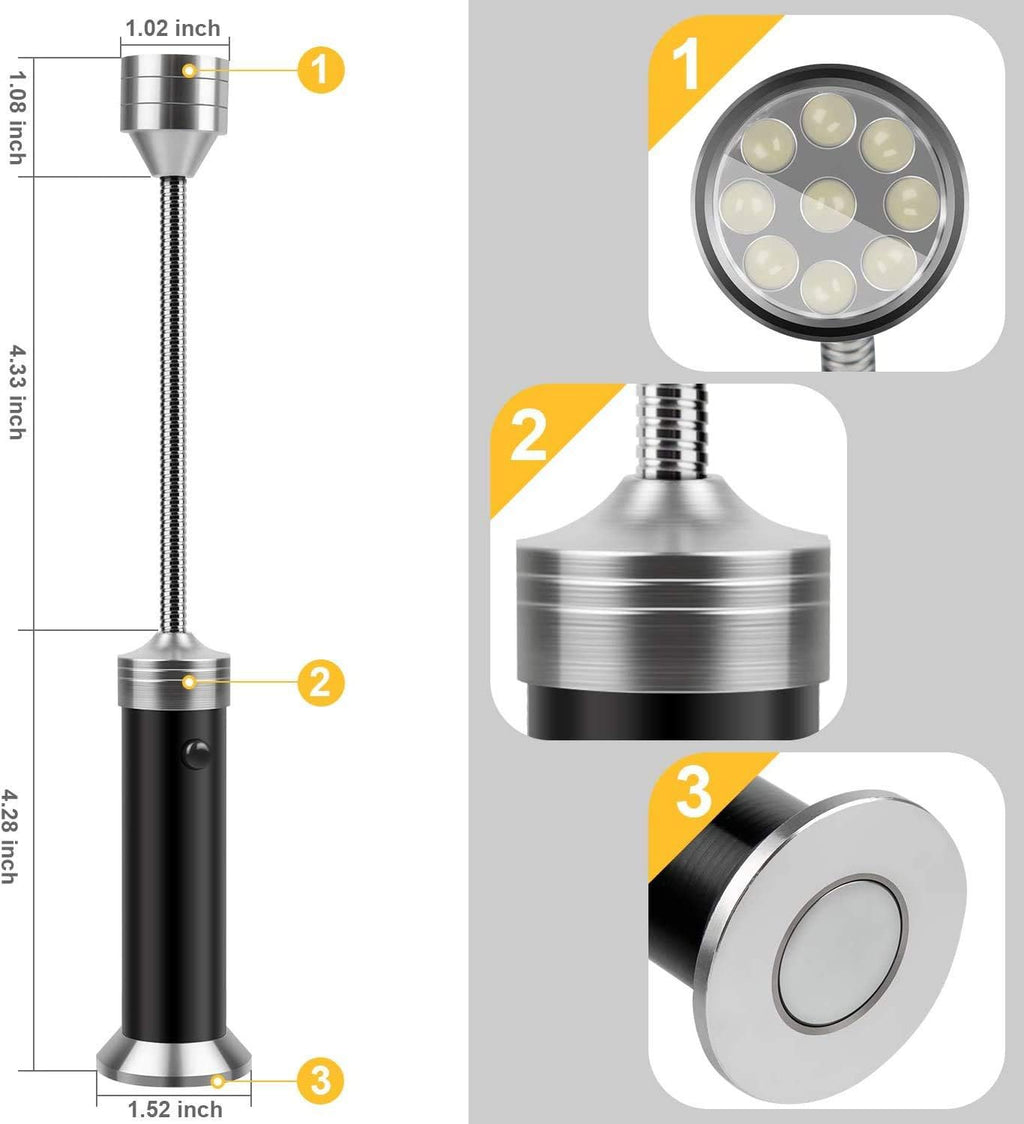 1.02 inch

1.08 inch

1

4.33 inch

2

4.28 inch

3

1.52 inch

1

2

3