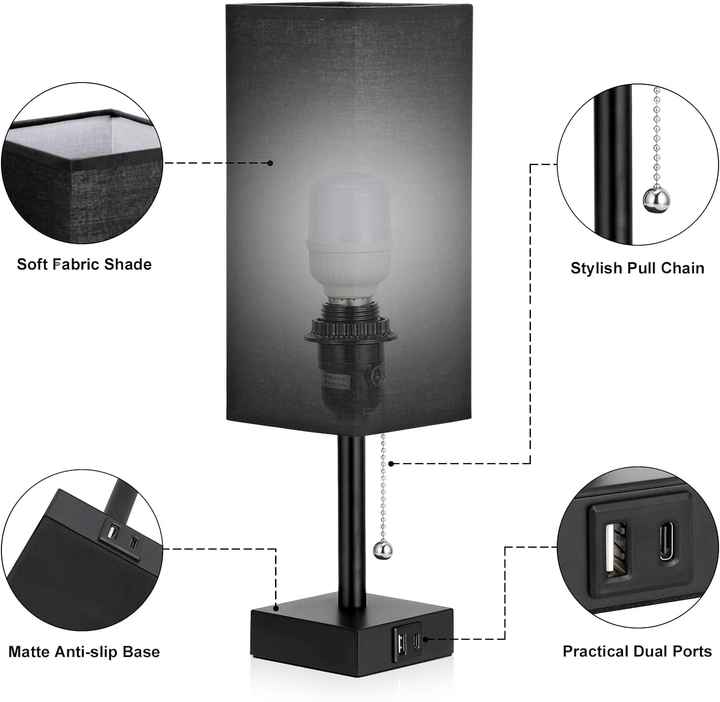 Soft Fabric Shade

Stylish Pull Chain

Matte Anti-slip Base

Practical Dual Ports